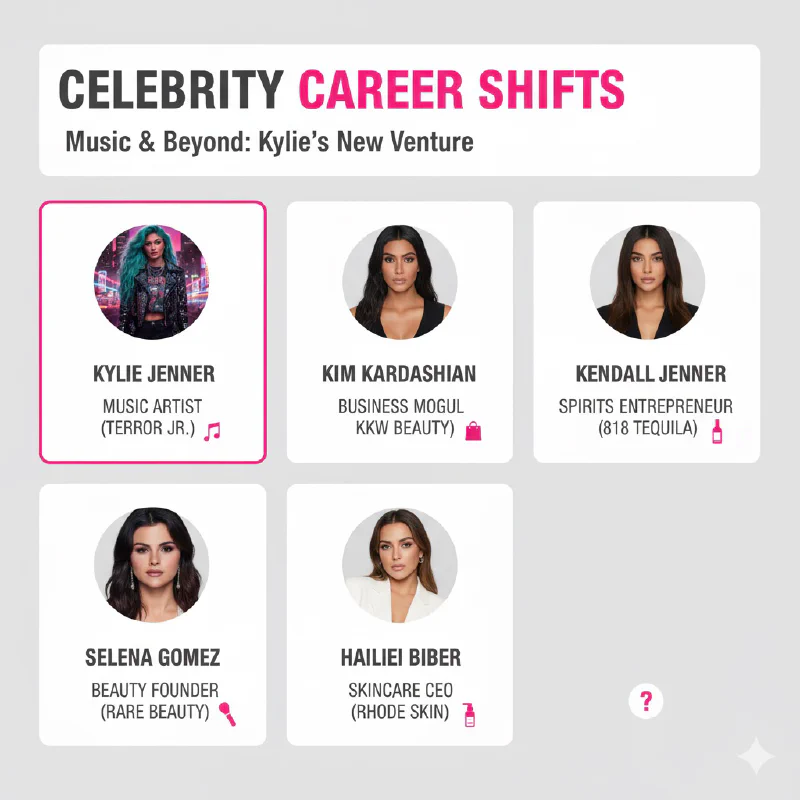 CELEBRITY CAREER SHIFTS

Music & Beyond: Kylie's New Venture

KYLIE JENNER
MUSIC ARTIST (TERROR JR.)

KIM KARDASHIAN
BUSINESS MOGUL KKW BEAUTY)

KENDALL JENNER
SPIRITS ENTREPRENEUR (818 TEQUILA)

SELENA GOMEZ
BEAUTY FOUNDER (RARE BEAUTY)

HAILIEI BIBER
SKINCARE CEO (RHODE SKIN)

?